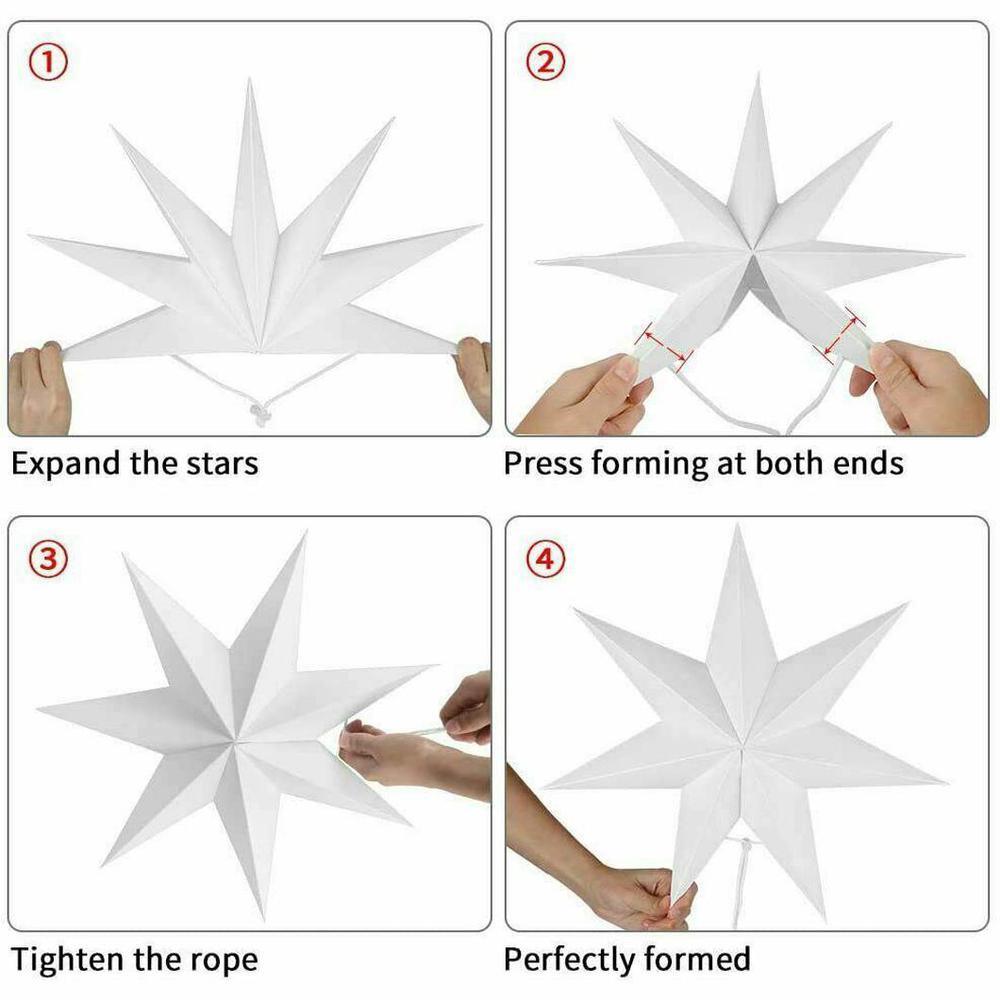 ①

Expand the stars

②

Press forming at both ends

③

Tighten the rope

④

Perfectly formed